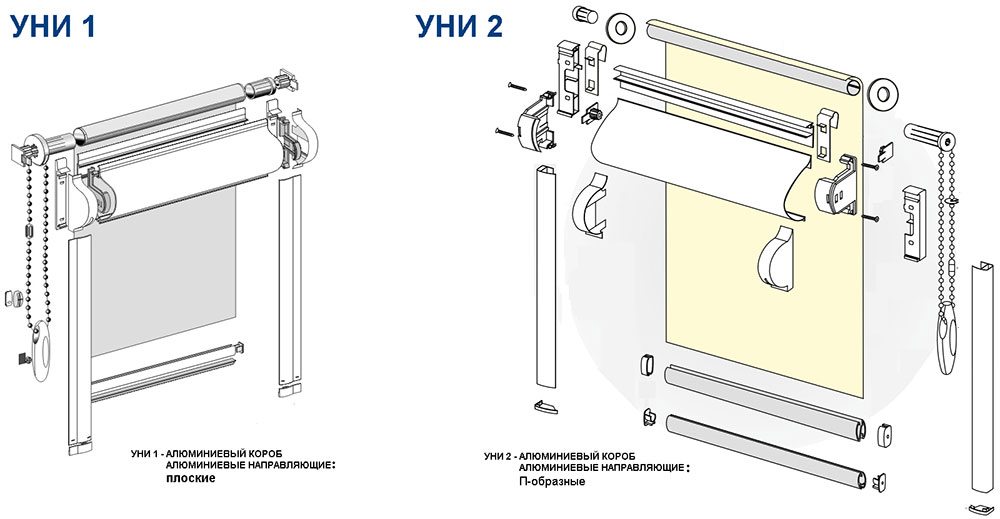 УНИ 1

УНИ 1 - АЛЮМИНИЕВЫЙ КОРОБ
АЛЮМИНИЕВЫЕ НАПРАВЛЯЮЩИЕ:
плоские

УНИ 2

УНИ 2 - АЛЮМИНИЕВЫЙ КОРОБ
АЛЮМИНИЕВЫЕ НАПРАВЛЯЮЩИЕ:
П-образные