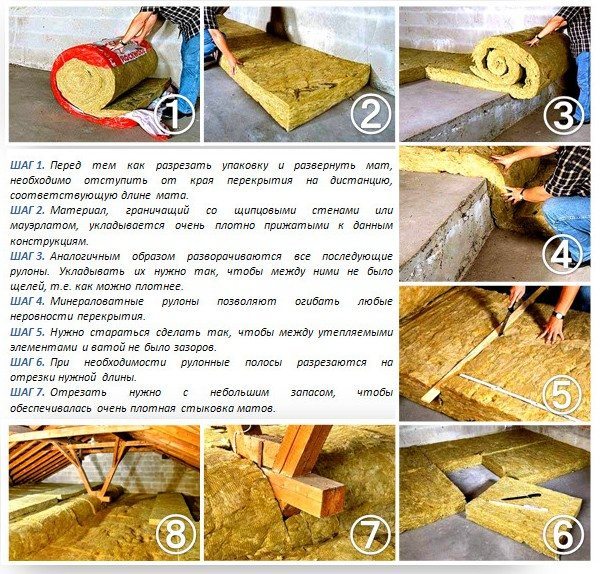 1

2

3

ШАГ 1. Перед тем как разрезать упаковку и развернуть мат, необходимо отступить от края перекрытия на дистанцию, соответствующую длине мата.
ШАГ 2. Материал, граничащий со щипцовыми стенами или мауэрлатом, укладывается очень плотно прижатыми к данным конструкциям.
ШАГ 3. Аналогичным образом разворачиваются все последующие рулоны. Укладывать их нужно так, чтобы между ними не было щелей, т.е. как можно плотнее.
ШАГ 4. Минераловатные рулоны позволяют огибать любые неровности перекрытия.
ШАГ 5. Нужно стараться сделать так, чтобы между утепляемыми элементами и ватой не было зазоров.
ШАГ 6. При необходимости рулонные полосы разрезаются на отрезки нужной длины.
ШАГ 7. Отрезать нужно с небольшим запасом, чтобы обеспечивалась очень плотная стыковка матов.

4

5

8

7

6